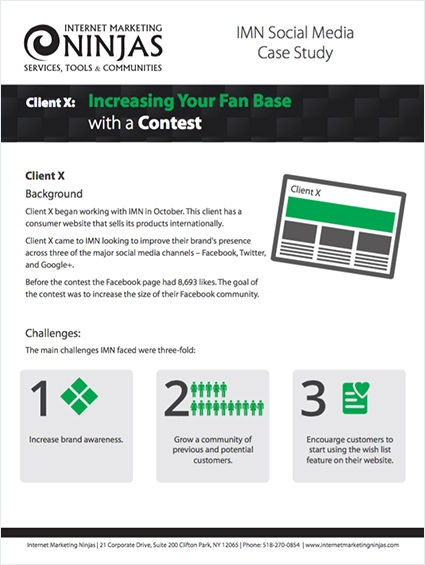 INTERNET MARKETING
NINJAS
SERVICES, TOOLS & COMMUNITIES

IMN Social Media Case Study

Client X: Increasing Your Fan Base with a Contest

Client X

Background

Client X began working with IMN in October. This client has a consumer website that sells its products internationally.

Client X came to IMN looking to improve their brand's presence across three of the major social media channels – Facebook, Twitter, and Google+.

Before the contest the Facebook page had 8,693 likes. The goal of the contest was to increase the size of their Facebook community.

Client X

Challenges:

The main challenges IMN faced were three-fold:

1

Increase brand awareness.

2

Grow a community of previous and potential customers.

3

Encouarge customers to start using the wish list feature on their website.

Internet Marketing Ninjas | 21 Corporate Drive, Suite 200 Clifton Park, NY 12065 | Phone: 518-270-0854 | www.internetmarketingninjas.com