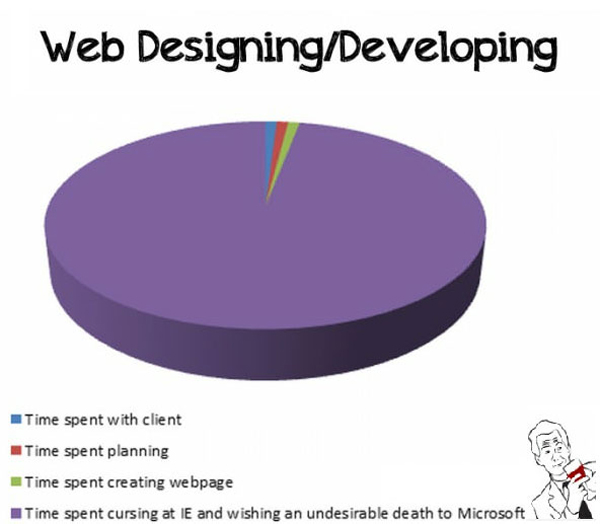 Web Designing/Developing

Time spent with client

Time spent planning

Time spent creating webpage

Time spent cursing at IE and wishing an undesirable death to Microsoft