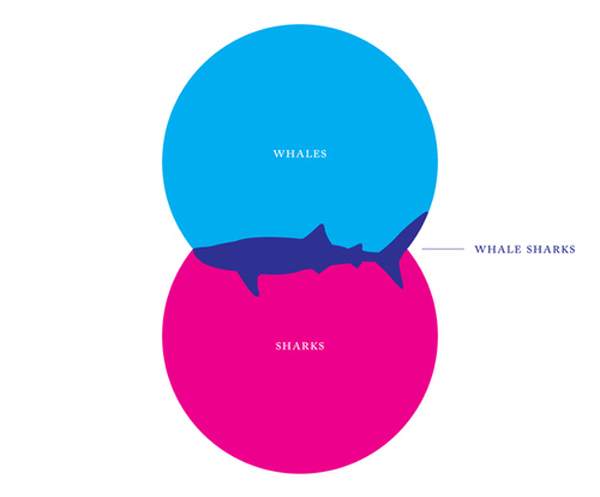 WHALES

WHALE SHARKS

SHARKS