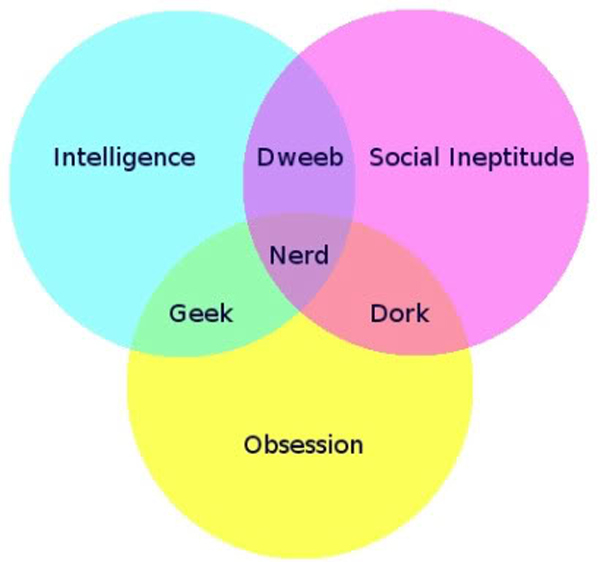 Intelligence
Dweeb
Social Ineptitude
Nerd
Geek
Dork
Obsession