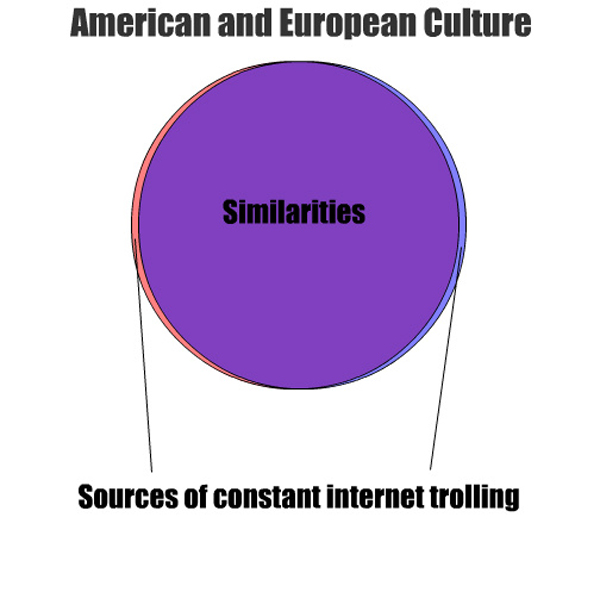 American and European Culture

Similarities

Sources of constant internet trolling