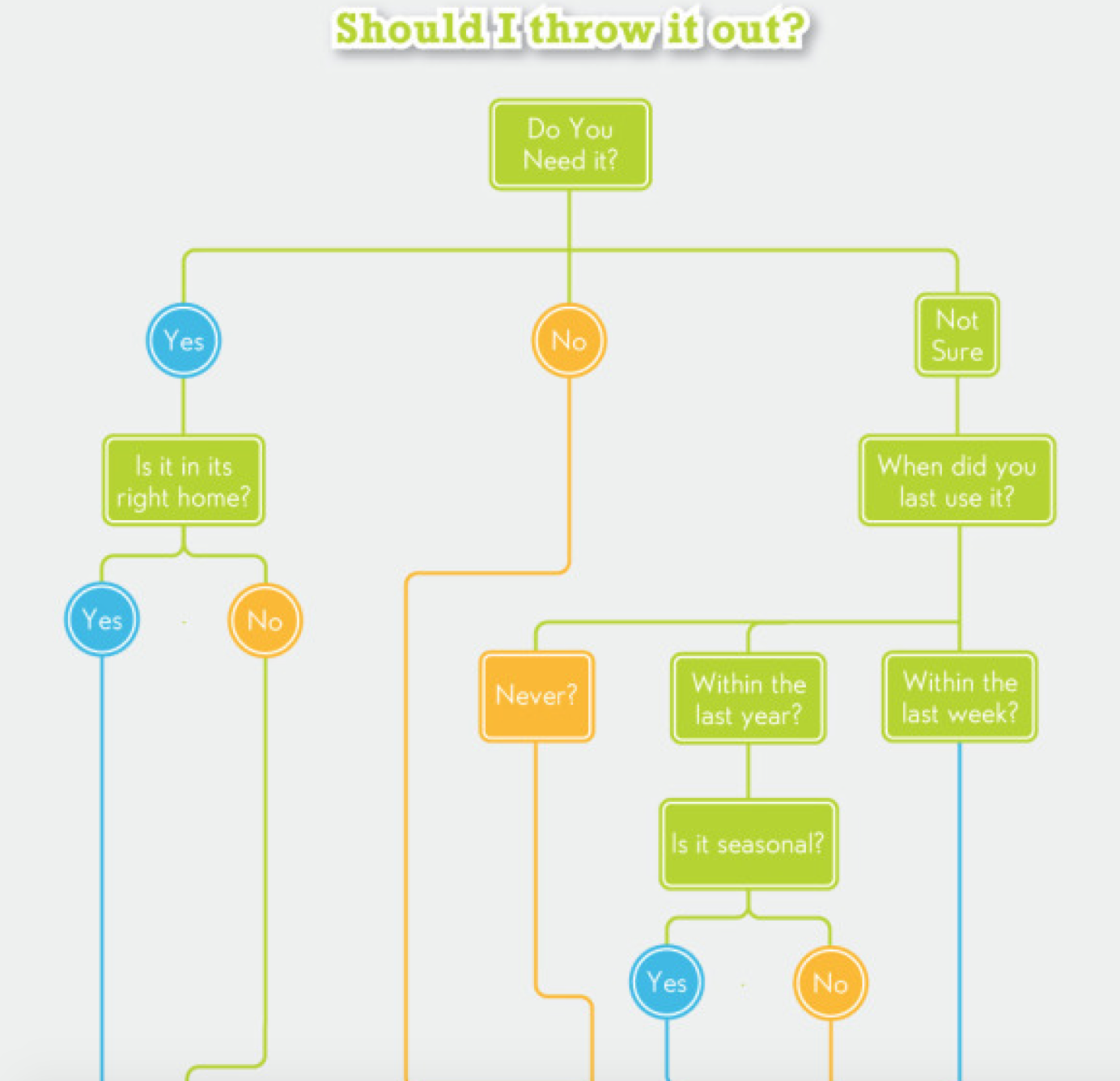 Should I throw it out?

Do You Need it?

Yes

No

Not Sure

Is it in its right home?

When did you last use it?

Yes

No

Never?

Within the last year?

Within the last week?

Is it seasonal?

Yes

No