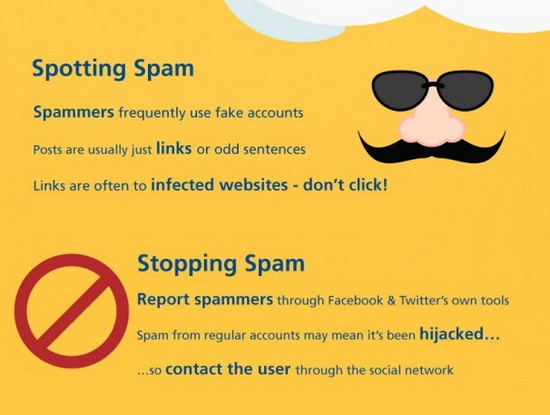 Spotting Spam

Spammers frequently use fake accounts

Posts are usually just links or odd sentences

Links are often to infected websites - don't click!

Stopping Spam

Report spammers through Facebook & Twitter's own tools

Spam from regular accounts may mean it's been hijacked...

...so contact the user through the social network